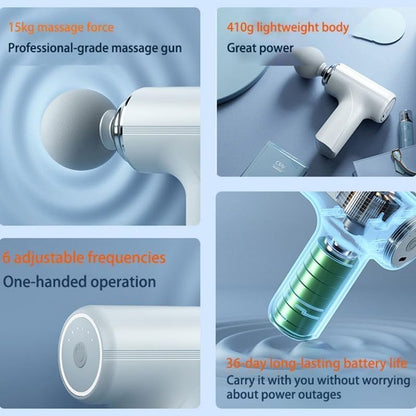 15kg massage force
Professional-grade massage gun

410g lightweight body
Great power

6 adjustable frequencies
One-handed operation

36-day long-lasting battery life
Carry it with you without worrying about power outages